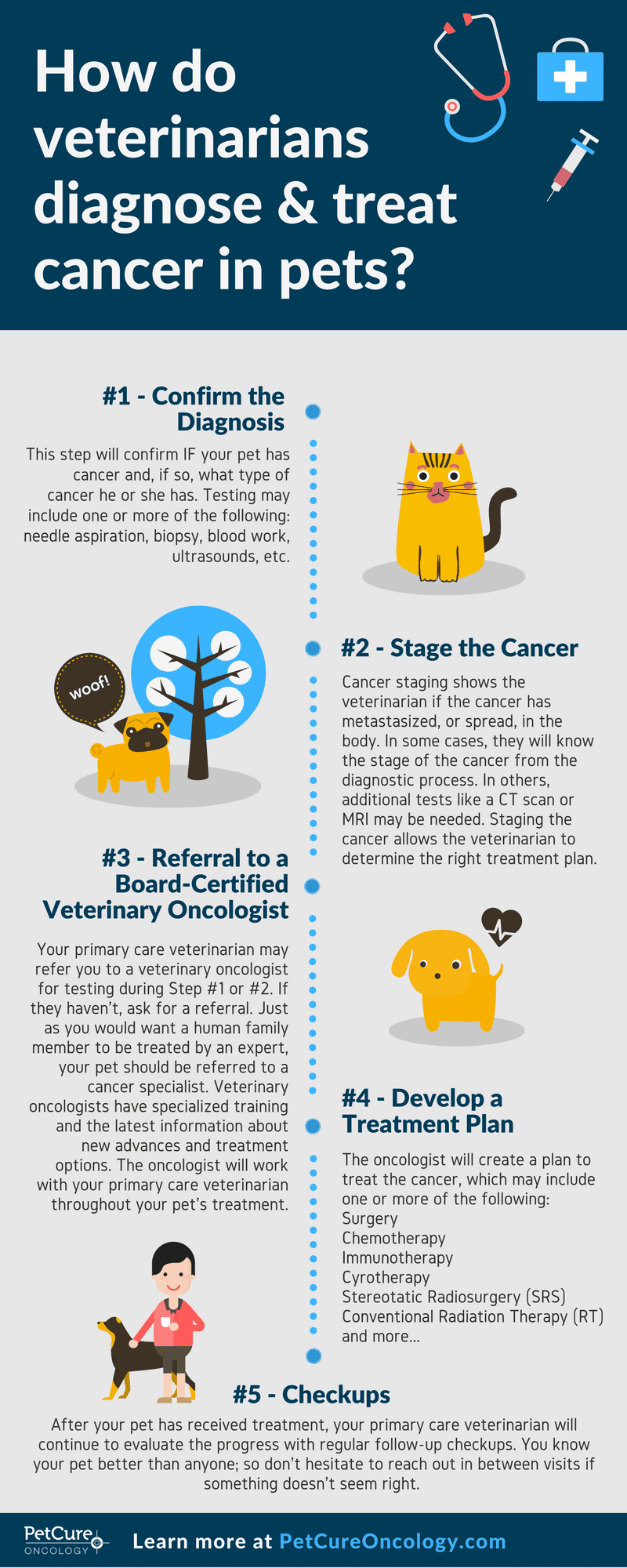 How do veterinarians diagnose & treat cancer in pets?

#1 - Confirm the Diagnosis

This step will confirm IF your pet has cancer and, if so, what type of cancer he or she has. Testing may include one or more of the following: needle aspiration, biopsy, blood work, ultrasounds, etc.

woof!

#2 - Stage the Cancer

Cancer staging shows the veterinarian if the cancer has metastasized, or spread, in the body. In some cases, they will know the stage of the cancer from the diagnostic process. In others, additional tests like a CT scan or MRI may be needed. Staging the cancer allows the veterinarian to determine the right treatment plan.

#3 - Referral to a Board-Certified Veterinary Oncologist

Your primary care veterinarian may refer you to a veterinary oncologist for testing during Step #1 or #2. If they haven't, ask for a referral. Just as you would want a human family member to be treated by an expert, your pet should be referred to a cancer specialist. Veterinary oncologists have specialized training and the latest information about new advances and treatment options. The oncologist will work with your primary care veterinarian throughout your pet's treatment.

#4 - Develop a Treatment Plan

The oncologist will create a plan to treat the cancer, which may include one or more of the following:
Surgery
Chemotherapy
Immunotherapy
Cyrotherapy
Stereotatic Radiosurgery (SRS)
Conventional Radiation Therapy (RT)
and more...

#5 - Checkups

After your pet has received treatment, your primary care veterinarian will continue to evaluate the progress with regular follow-up checkups. You know your pet better than anyone; so don't hesitate to reach out in between visits if something doesn't seem right.

PetCure ONCOLOGY

Learn more at PetCureOncology.com